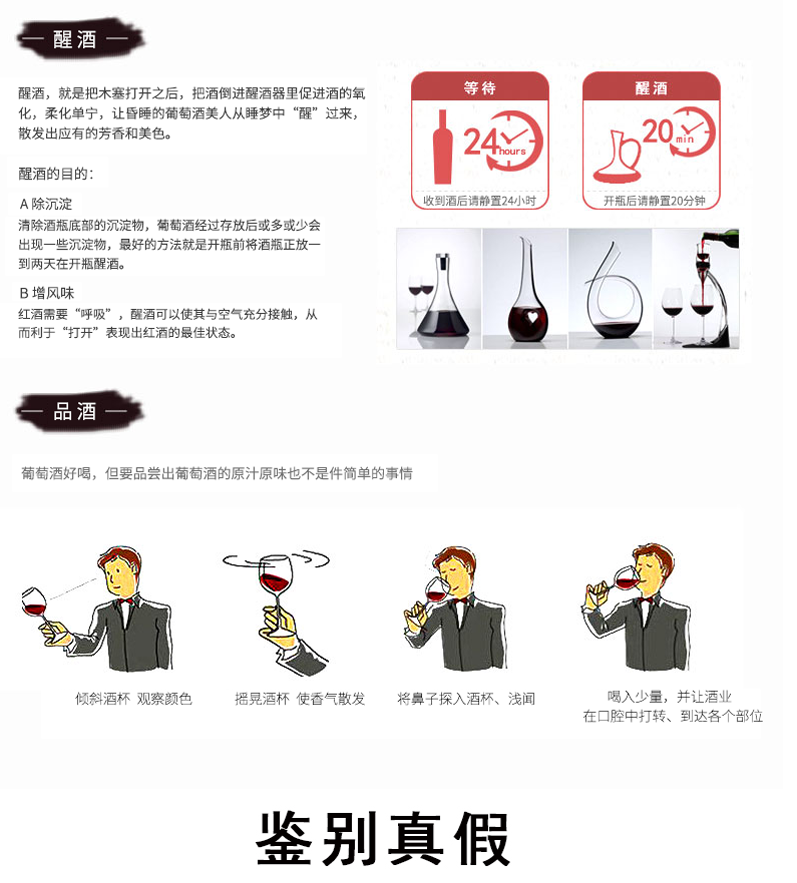 — 醒酒 —

醒酒，就是把木塞打开之后，把酒倒进醒酒器里促进酒的氧化，柔化单宁，让昏睡的葡萄酒美人从睡梦中“醒”过来，散发出应有的芳香和美色。

醒酒的目的：

A 除沉淀
清除酒瓶底部的沉淀物，葡萄酒经过存放后或多或少会出现一些沉淀物，最好的方法就是开瓶前将酒瓶正放一到两天在开瓶醒酒。

B 增风味
红酒需要“呼吸”，醒酒可以使其与空气充分接触，从而利于“打开”表现出红酒的最佳状态。

等待

24 hours

收到酒后请静置24小时

醒酒

20 min

开瓶后请静置20分钟

— 品酒 —

葡萄酒好喝，但要品尝出葡萄酒的原汁原味也不是件简单的事情

倾斜酒杯 观察颜色

摇晃酒杯 使香气散发

将鼻子探入酒杯、浅闻

喝入少量，并让酒业在口腔中打转、到达各个部位

鉴别真假